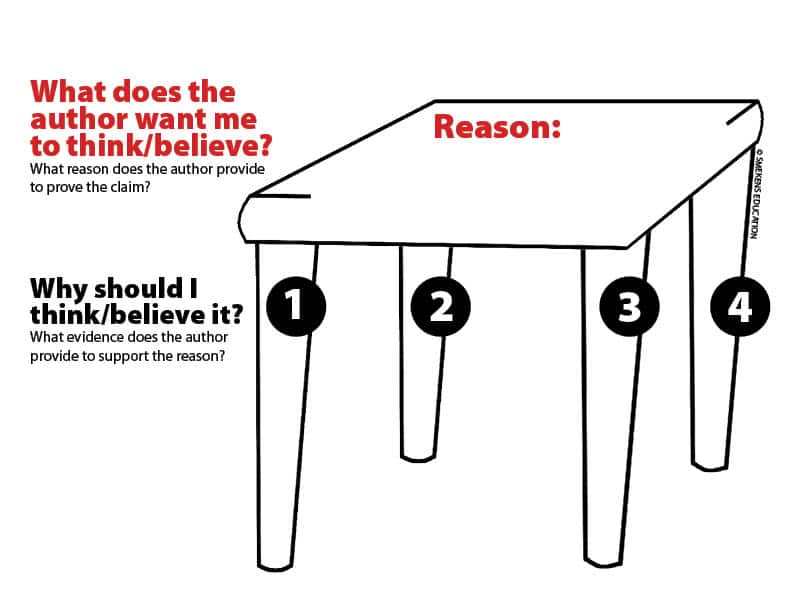 What does the author want me to think/believe?
What reason does the author provide to prove the claim?

Reason:

© SMEKENS EDUCATION

Why should I think/believe it?
What evidence does the author provide to support the reason?

1

2

3

4